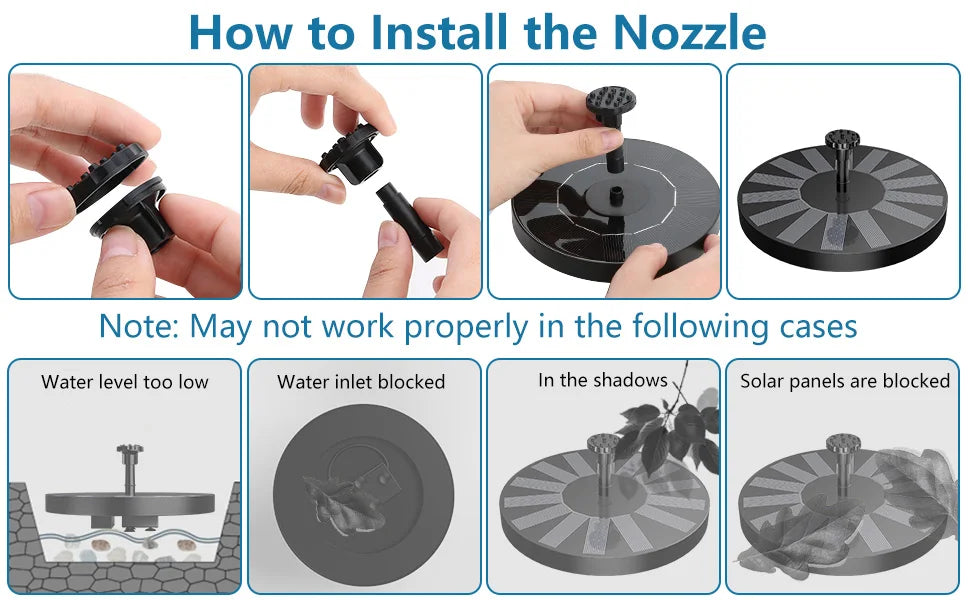 How to Install the Nozzle

Note: May not work properly in the following cases

Water level too low

Water inlet blocked

In the shadows

Solar panels are blocked